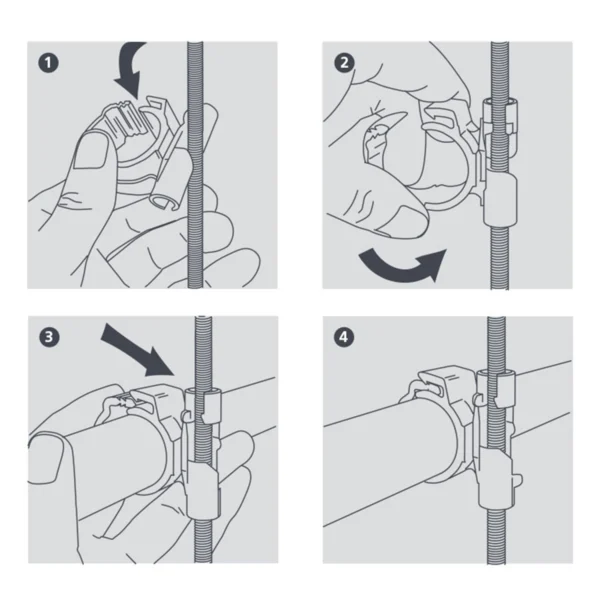 1

2

3

4