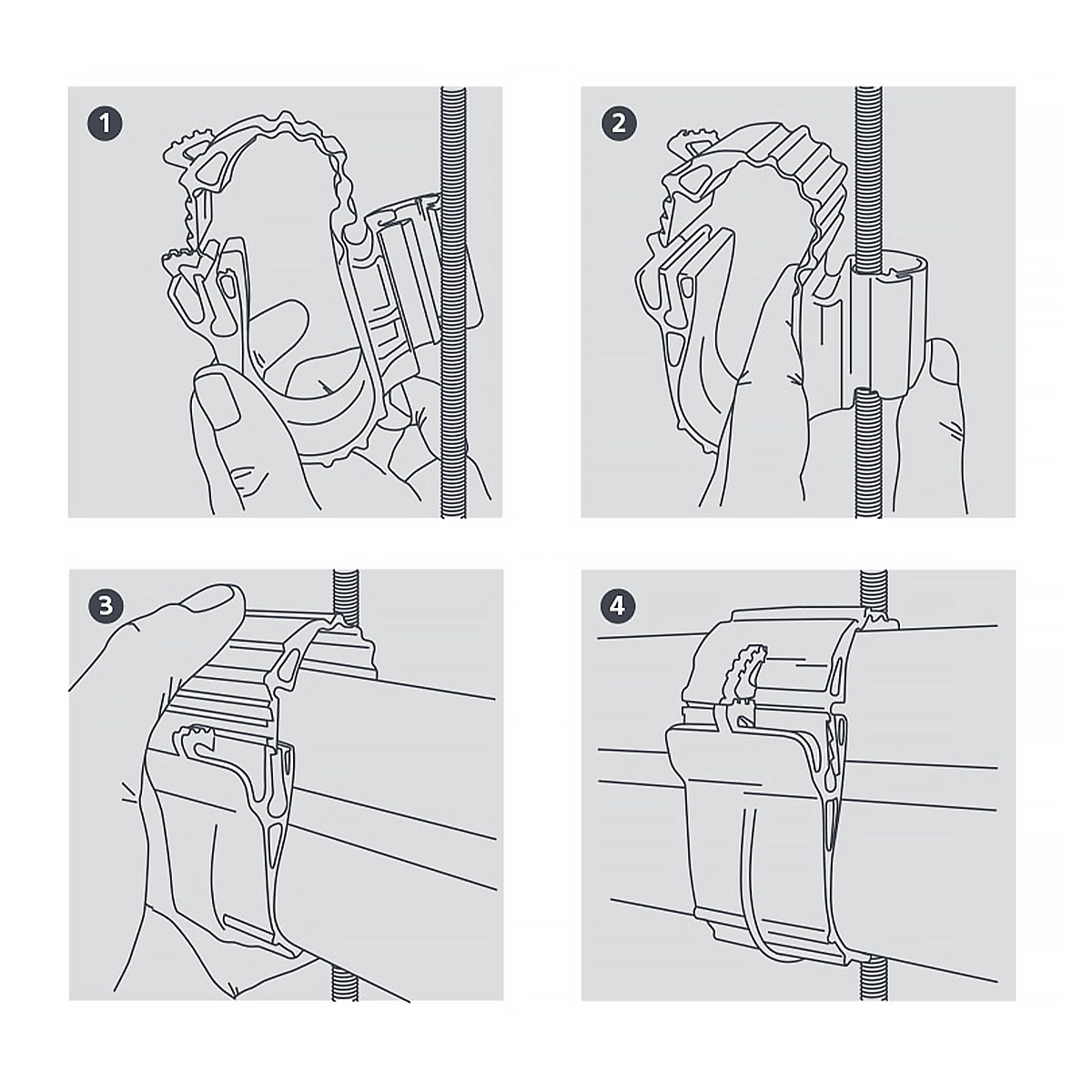 1

2

3

4