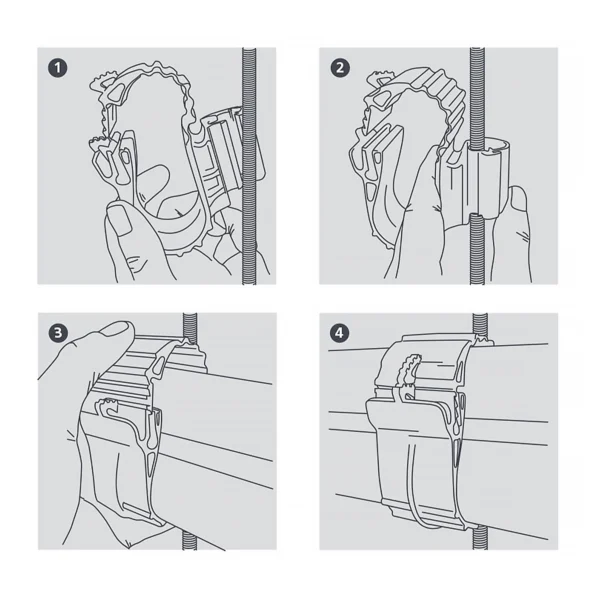 1

2

3

4