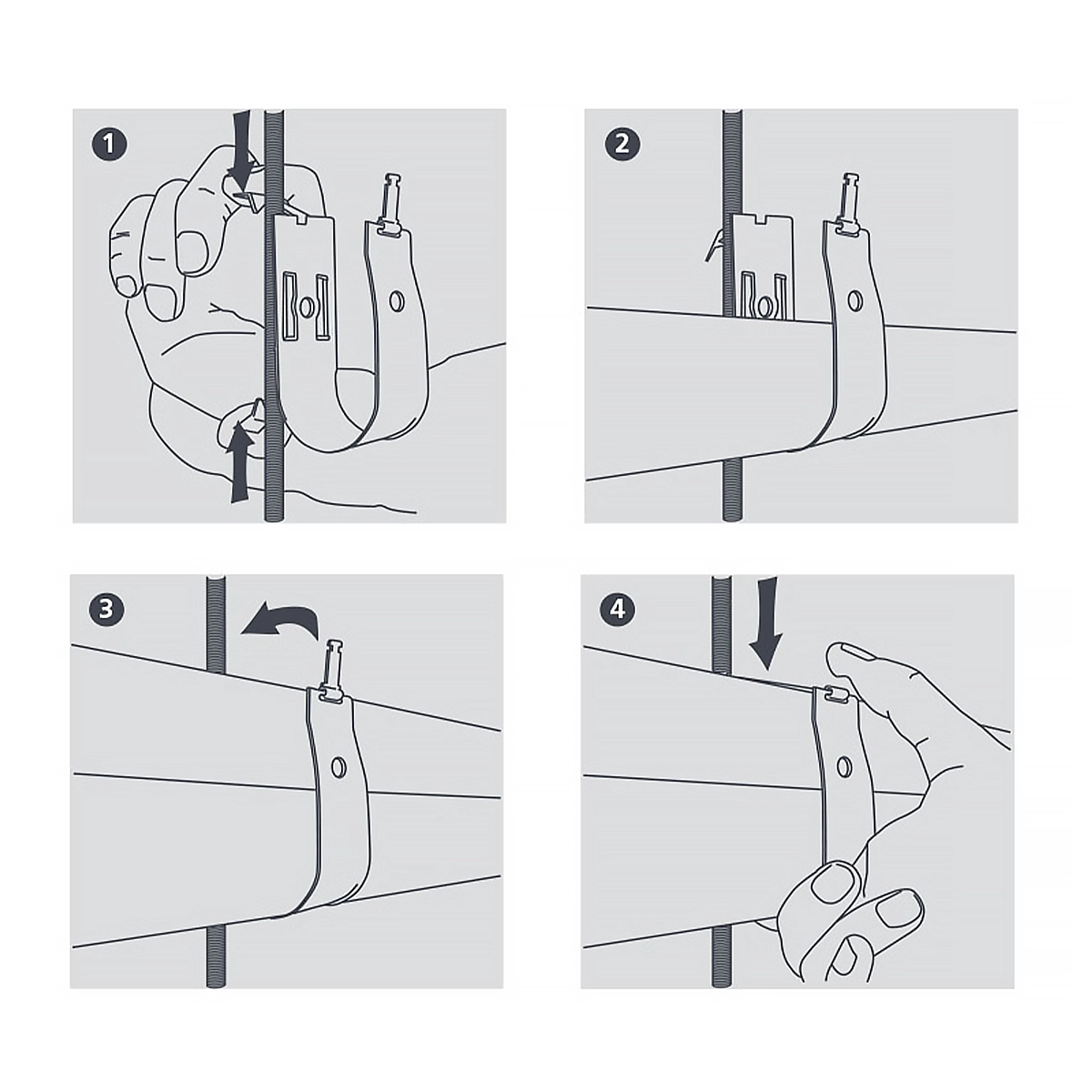 1

2

3

4