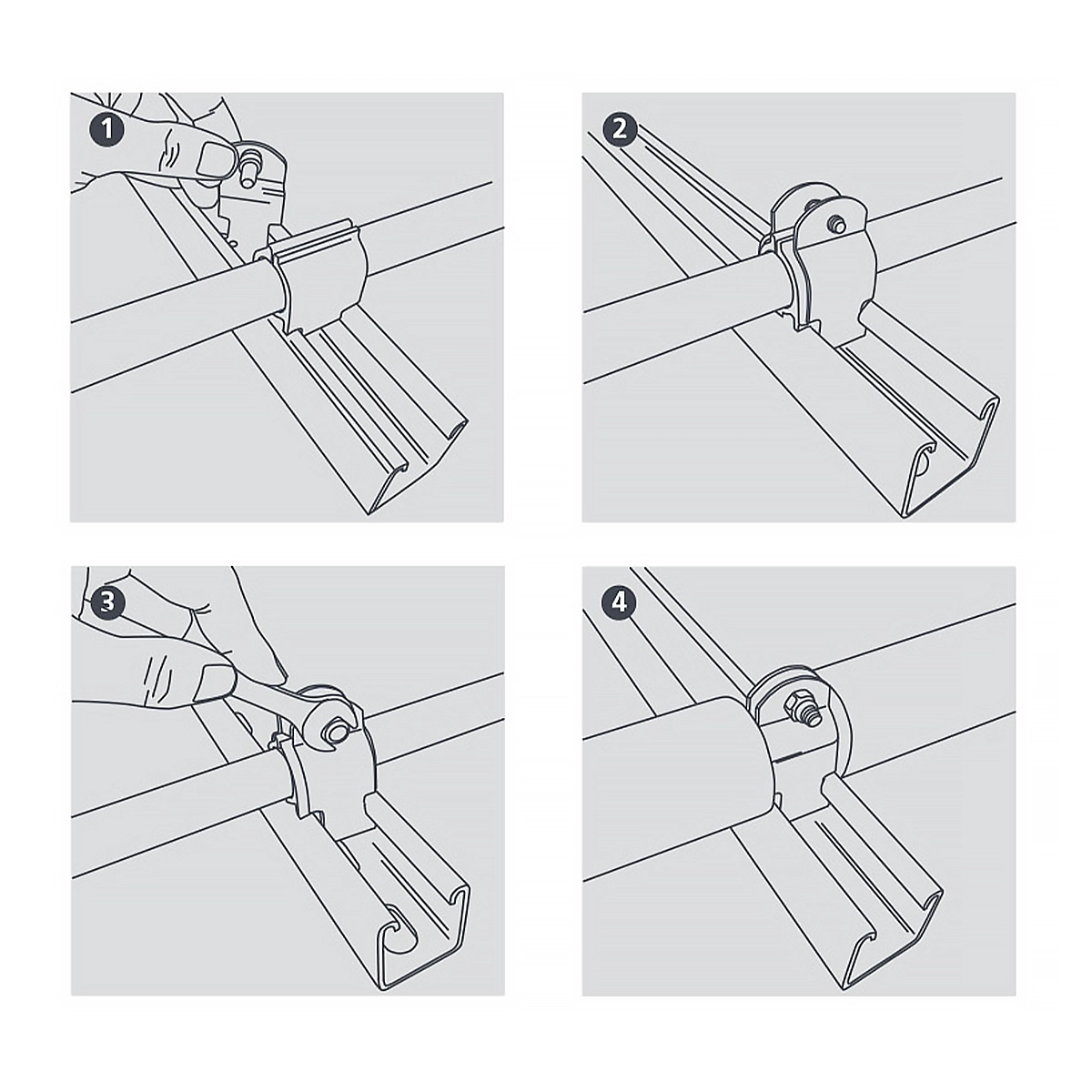 1

2

3

4