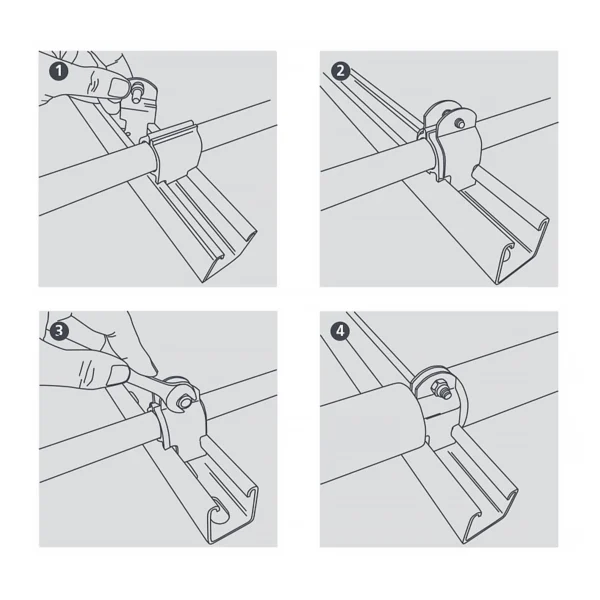 1

2

3

4