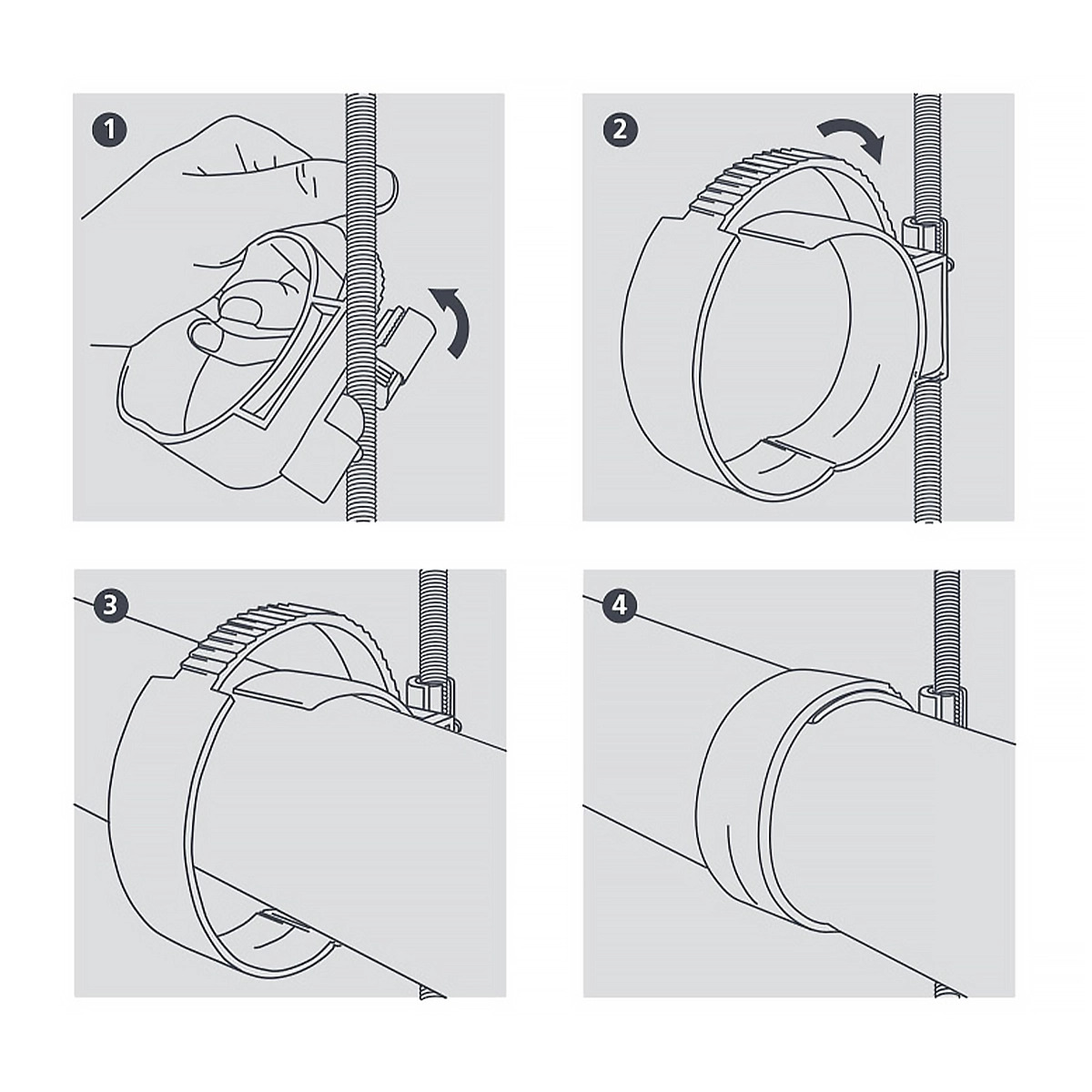 1
2
3
4