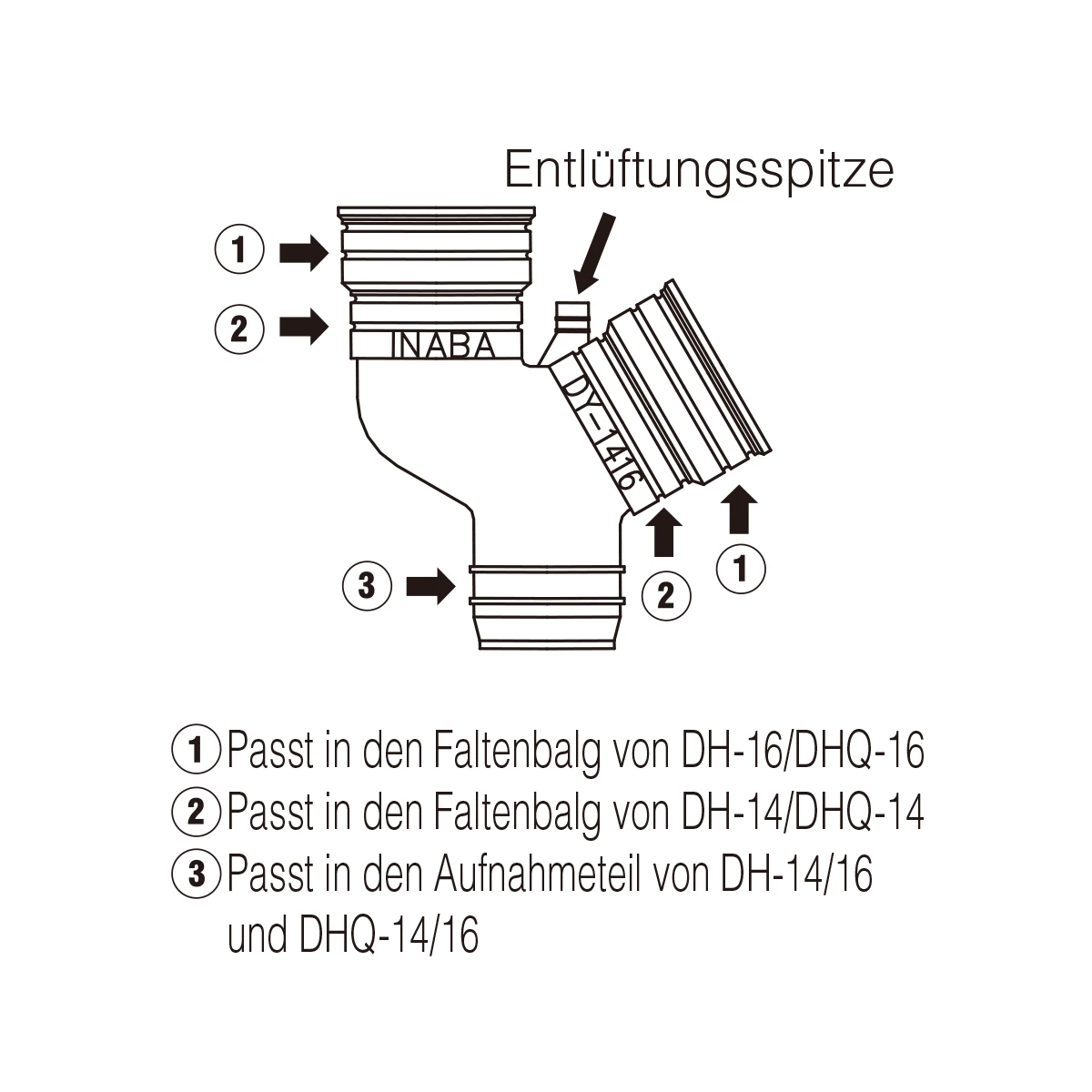 Entlüftungsspitze

1

2

INABA

DY-1416

3

2

1

1 Passt in den Faltenbalg von DH-16/DHQ-16
2 Passt in den Faltenbalg von DH-14/DHQ-14
3 Passt in den Aufnahmeteil von DH-14/16 und DHQ-14/16